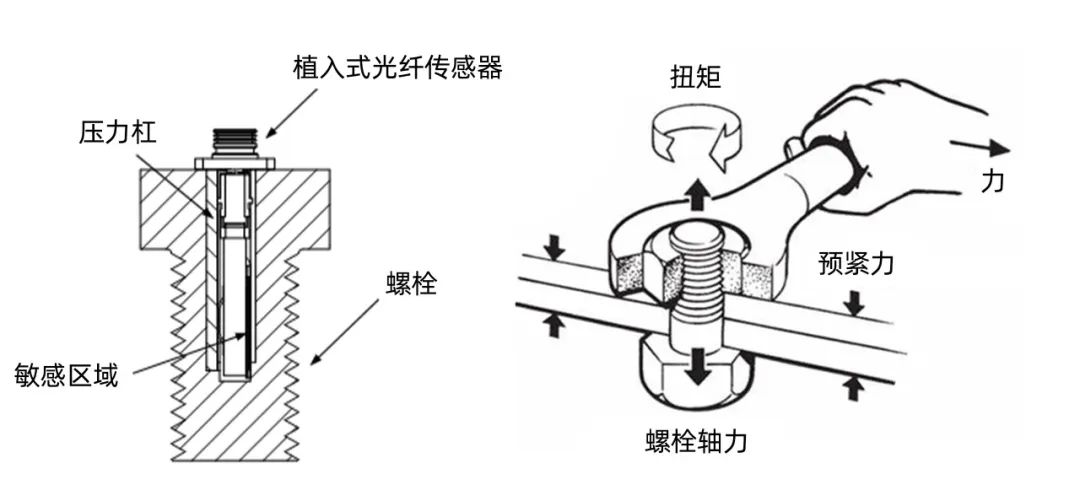 植入式光纤传感器
压力杠
螺栓
敏感区域

扭矩
力
预紧力
螺栓轴力