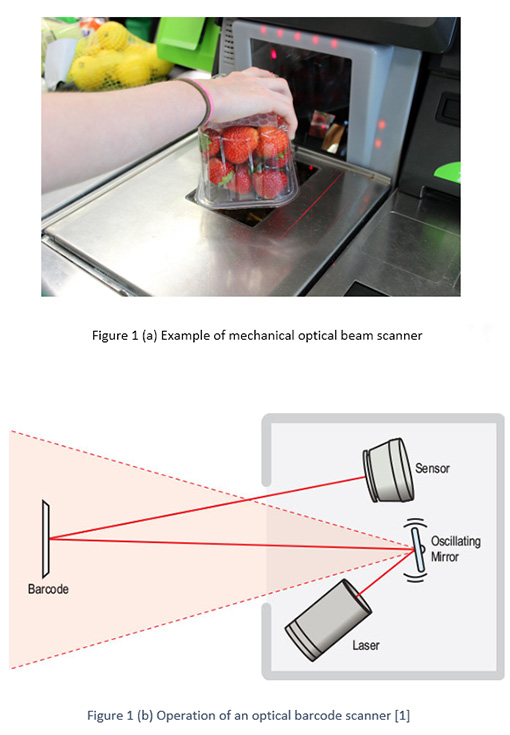 Figure 1 (a) Example of mechanical optical beam scanner

Sensor

Oscillating Mirror

Barcode

Laser

Figure 1 (b) Operation of an optical barcode scanner [1]