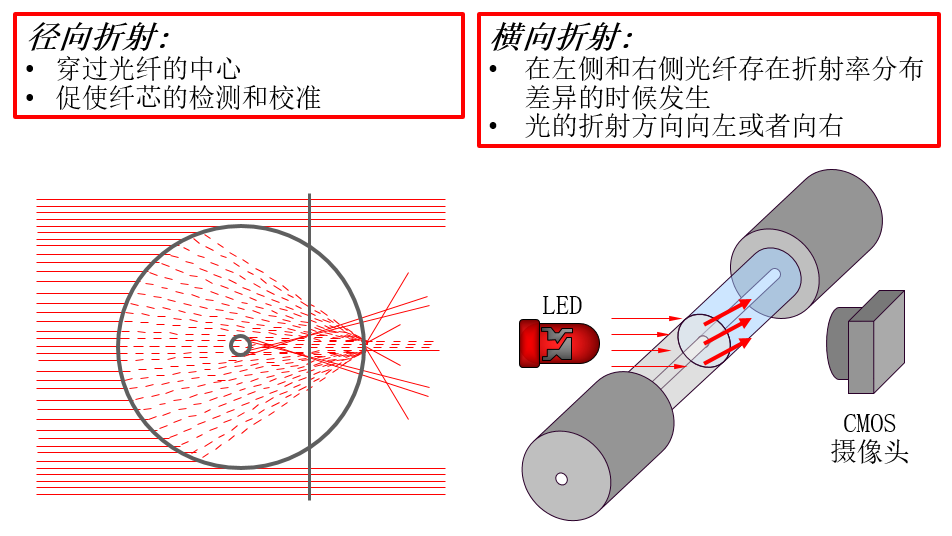 径向折射:
• 穿过光纤的中心
• 促使纤芯的检测和校准

横向折射:
• 在左侧和右侧光纤存在折射率分布差异的时候发生
• 光的折射方向向左或者向右

LED

CMOS
摄像头