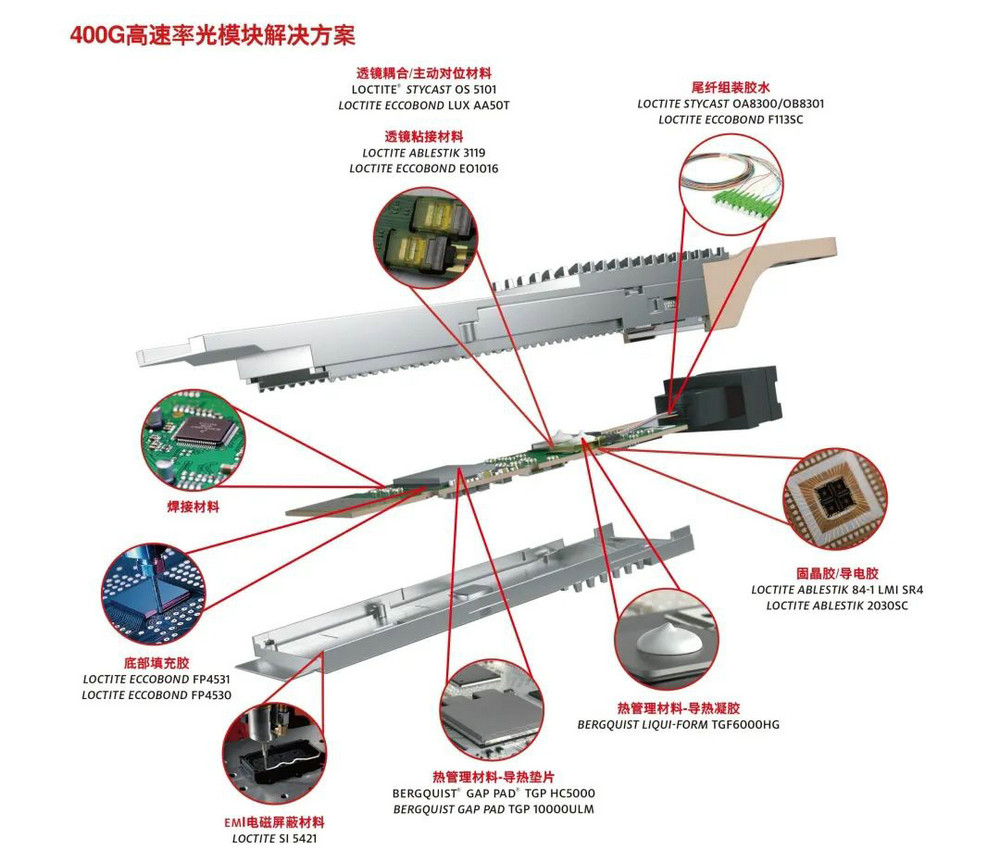 400G高速率光模块解决方案

透镜耦合/主动对位材料
LOCTITE® STYCAST OS 5101
LOCTITE ECCOBOND LUX AA50T

透镜粘接材料
LOCTITE ABLESTIK 3119
LOCTITE ECCOBOND EO1016

尾纤组装胶水
LOCTITE STYCAST OA8300/OB8301
LOCTITE ECCOBOND F113SC

焊接材料

固晶胶/导电胶
LOCTITE ABLESTIK 84-1 LMI SR4
LOCTITE ABLESTIK 2030SC

底部填充胶
LOCTITE ECCOBOND FP4531
LOCTITE ECCOBOND FP4530

热管理材料-导热凝胶
BERGQUIST LIQUI-FORM TGF6000HG

热管理材料-导热垫片
BERGQUIST® GAP PAD® TGP HC5000
BERGQUIST GAP PAD TGP 10000ULM

EMI电磁屏蔽材料
LOCTITE SI 5421