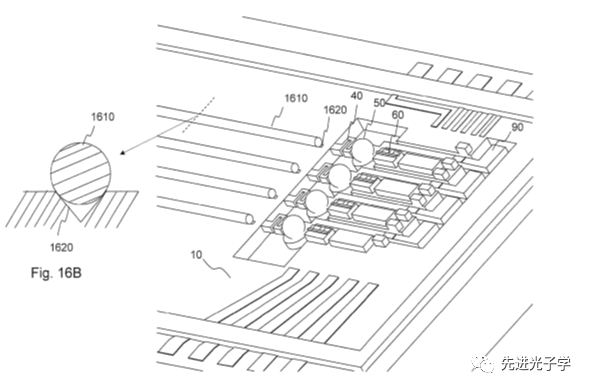 1610

1620

Fig. 16B

1610
1620
40
50
60
90

10

先进光子学